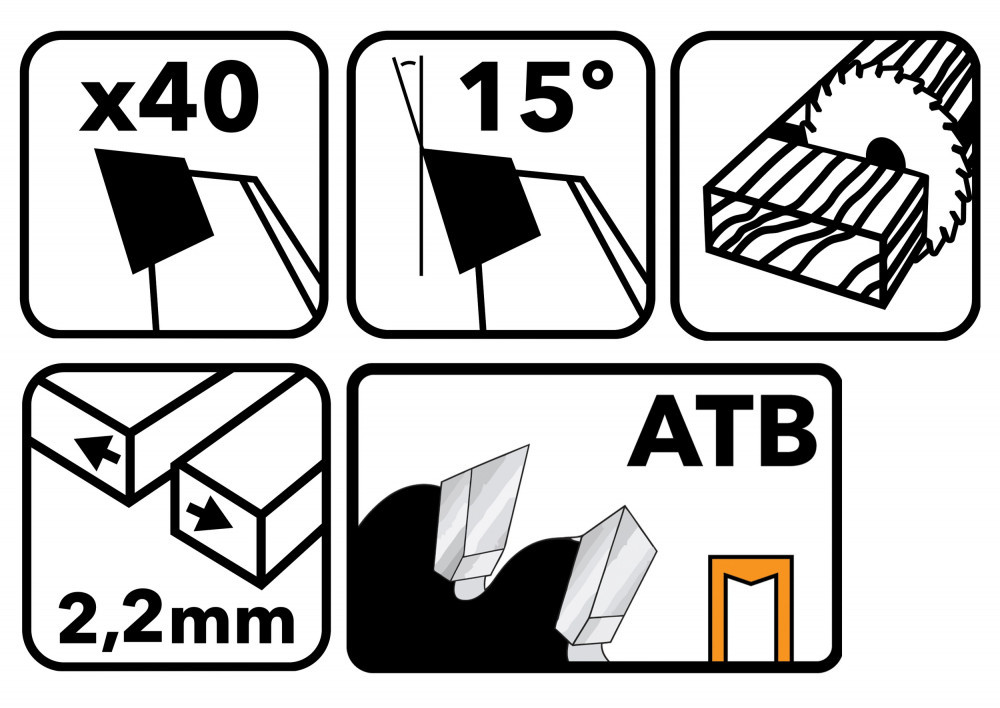 x40

15°

2,2mm

ATB